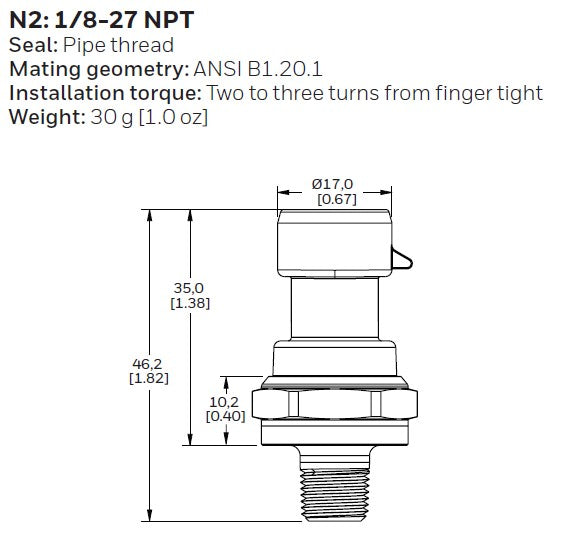 N2: 1/8-27 NPT
Seal: Pipe thread
Mating geometry: ANSI B1.20.1
Installation torque: Two to three turns from finger tight
Weight: 30 g [1.0 oz]

Ø17,0
[0.67]

35,0
[1.38]

46,2
[1.82]

10,2
[0.40]